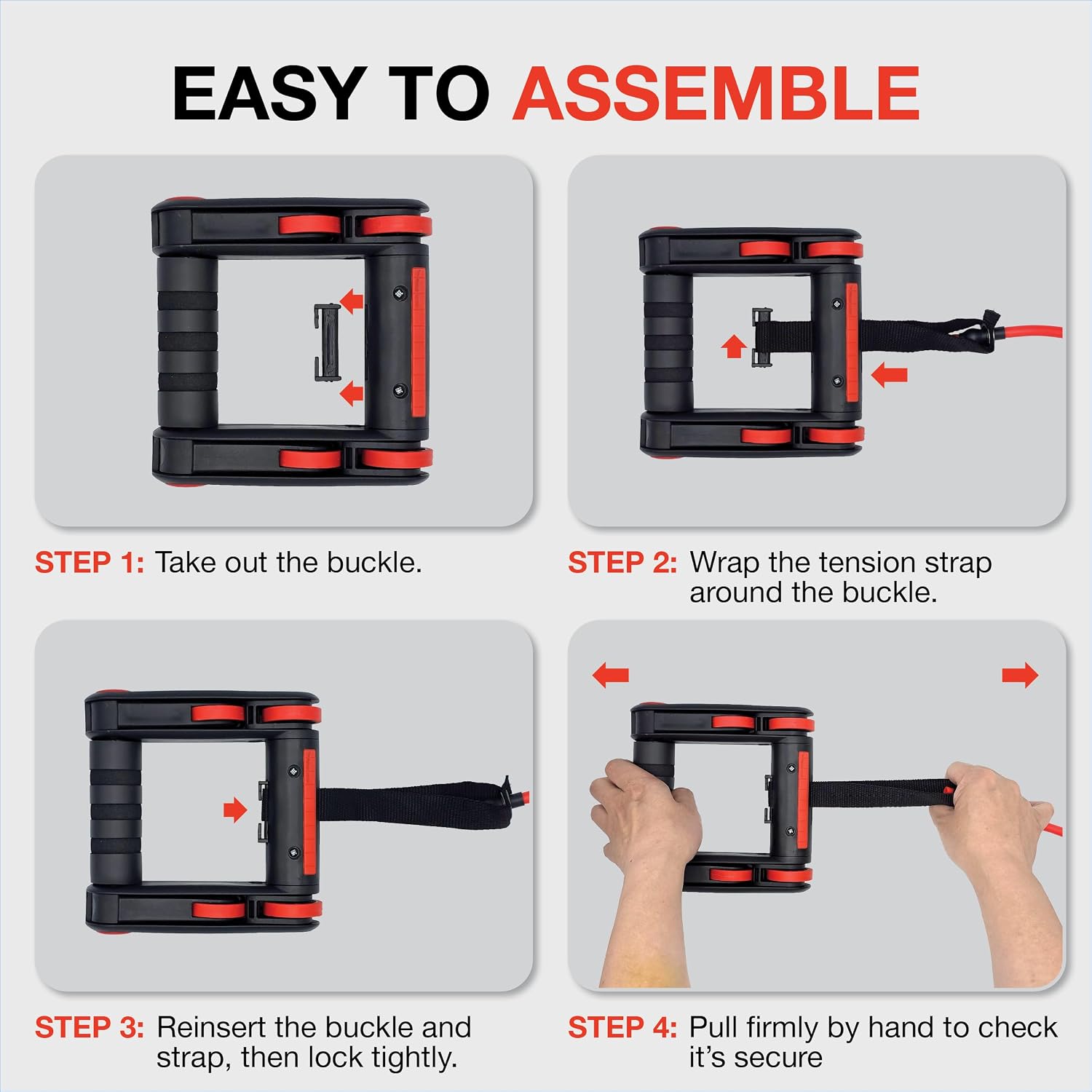 EASY TO ASSEMBLE

STEP 1: Take out the buckle.

STEP 2: Wrap the tension strap around the buckle.

STEP 3: Reinsert the buckle and strap, then lock tightly.

STEP 4: Pull firmly by hand to check it's secure