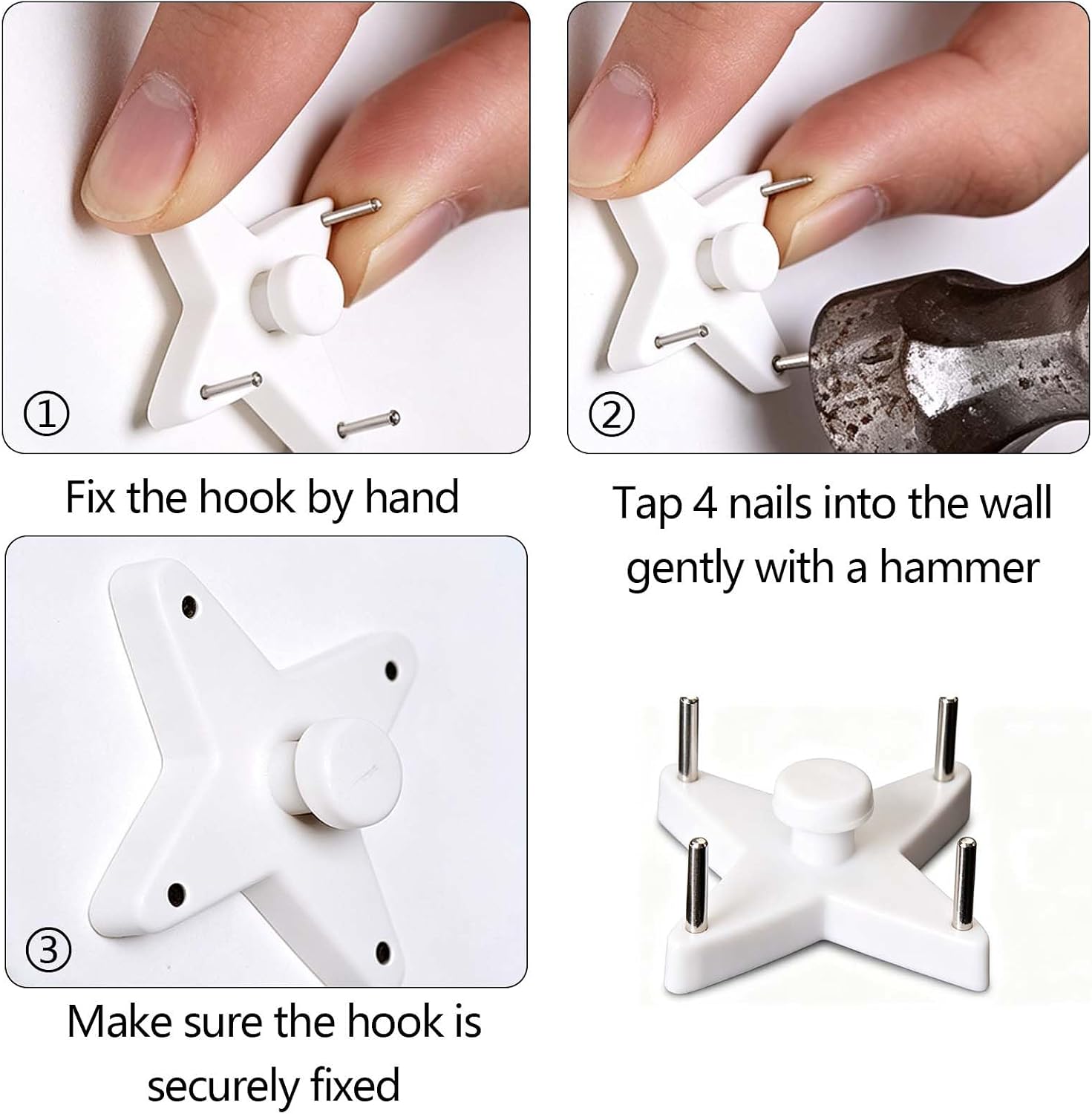 ①

Fix the hook by hand

②

Tap 4 nails into the wall gently with a hammer

③

Make sure the hook is securely fixed