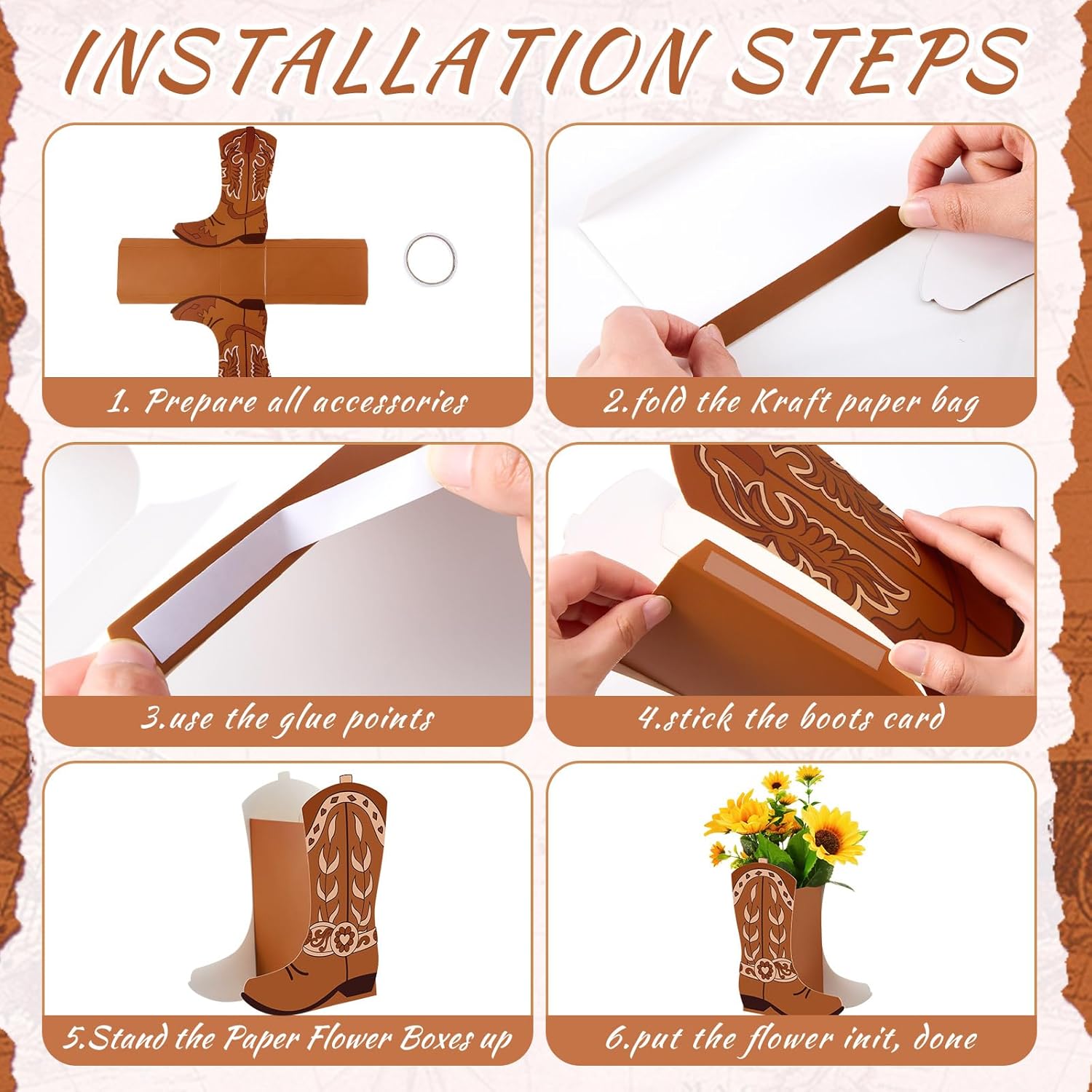 INSTALLATION STEPS

1. Prepare all accessories

2.fold the Kraft paper bag

3.use the glue points

4.stick the boots card

5.Stand the Paper Flower Boxes up

6.put the flower init, done