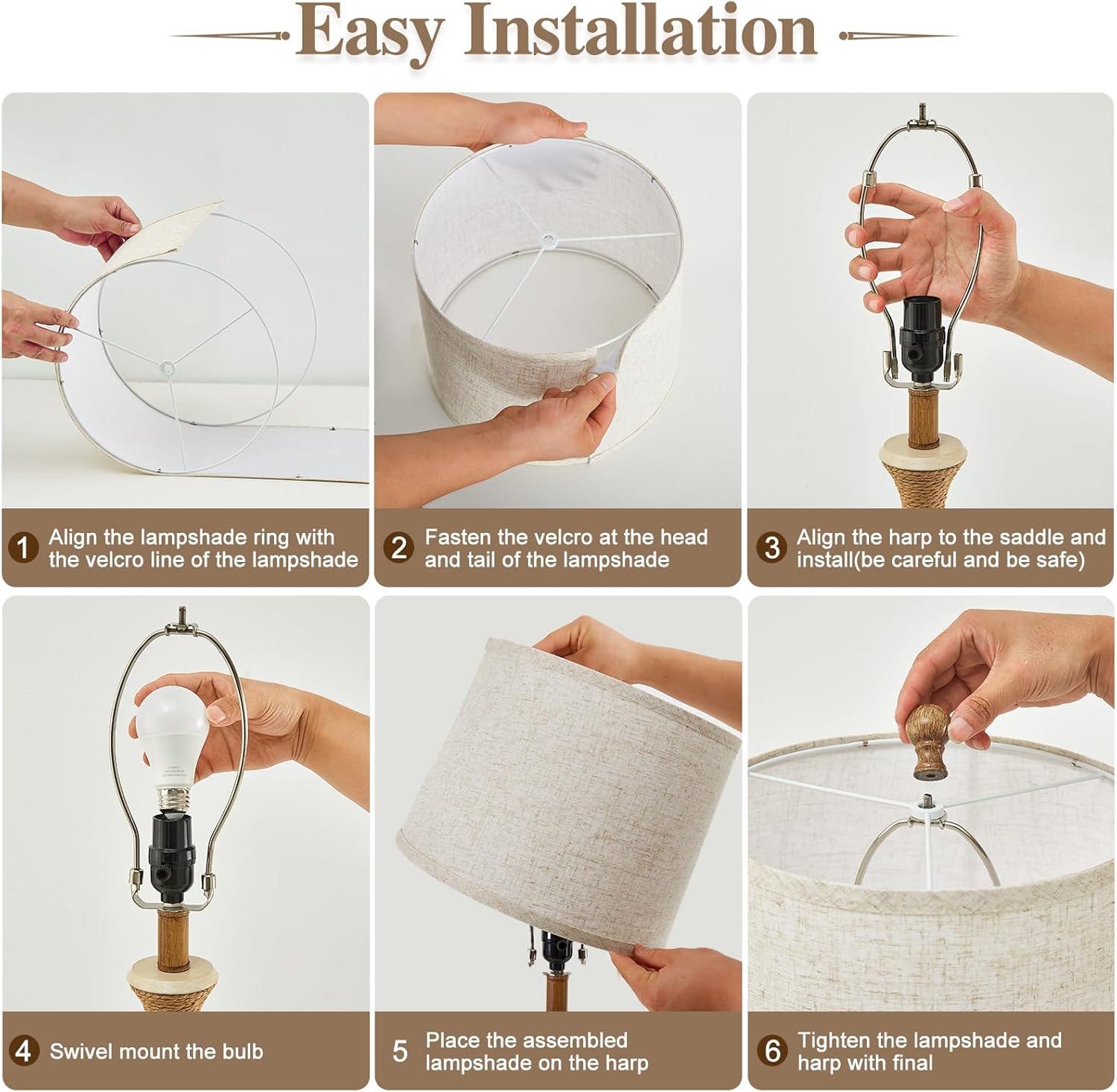 Easy Installation

1 Align the lampshade ring with the velcro line of the lampshade

2 Fasten the velcro at the head and tail of the lampshade

3 Align the harp to the saddle and install(be careful and be safe)

4 Swivel mount the bulb

5 Place the assembled lampshade on the harp

6 Tighten the lampshade and harp with final