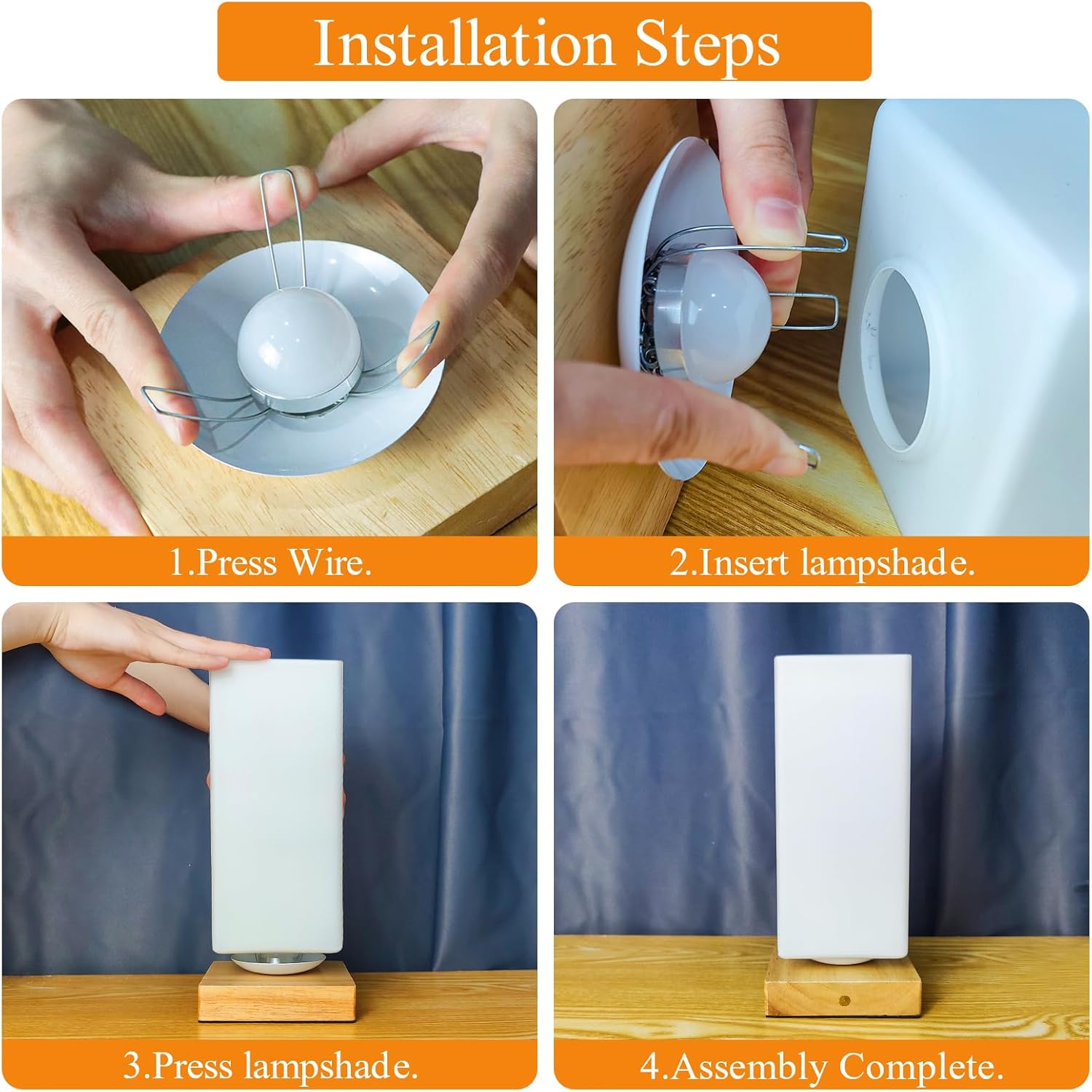 Installation Steps

1.Press Wire.

2.Insert lampshade.

3.Press lampshade.

4.Assembly Complete.