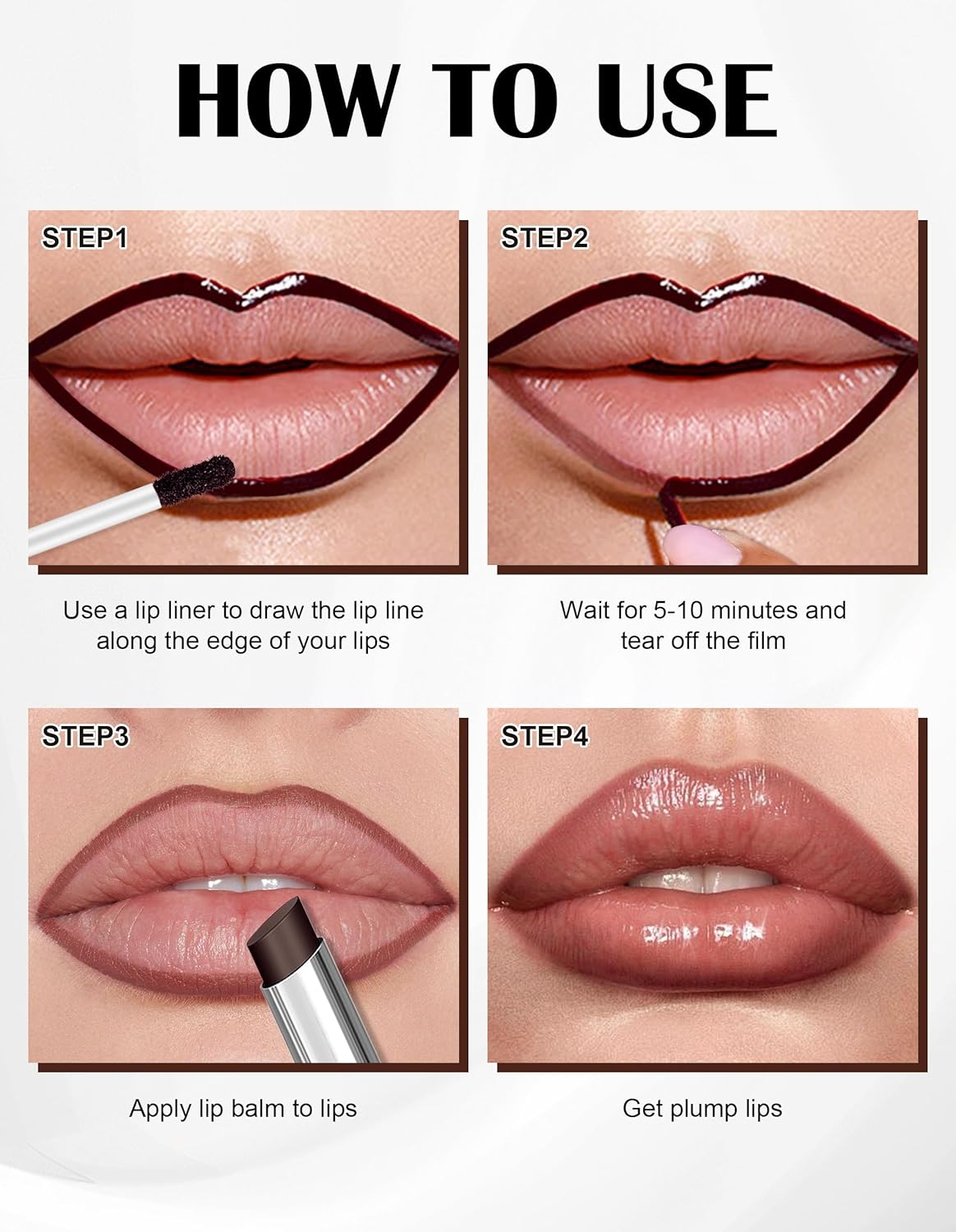 HOW TO USE

STEP1

Use a lip liner to draw the lip line along the edge of your lips

STEP2

Wait for 5-10 minutes and tear off the film

STEP3

Apply lip balm to lips

STEP4

Get plump lips