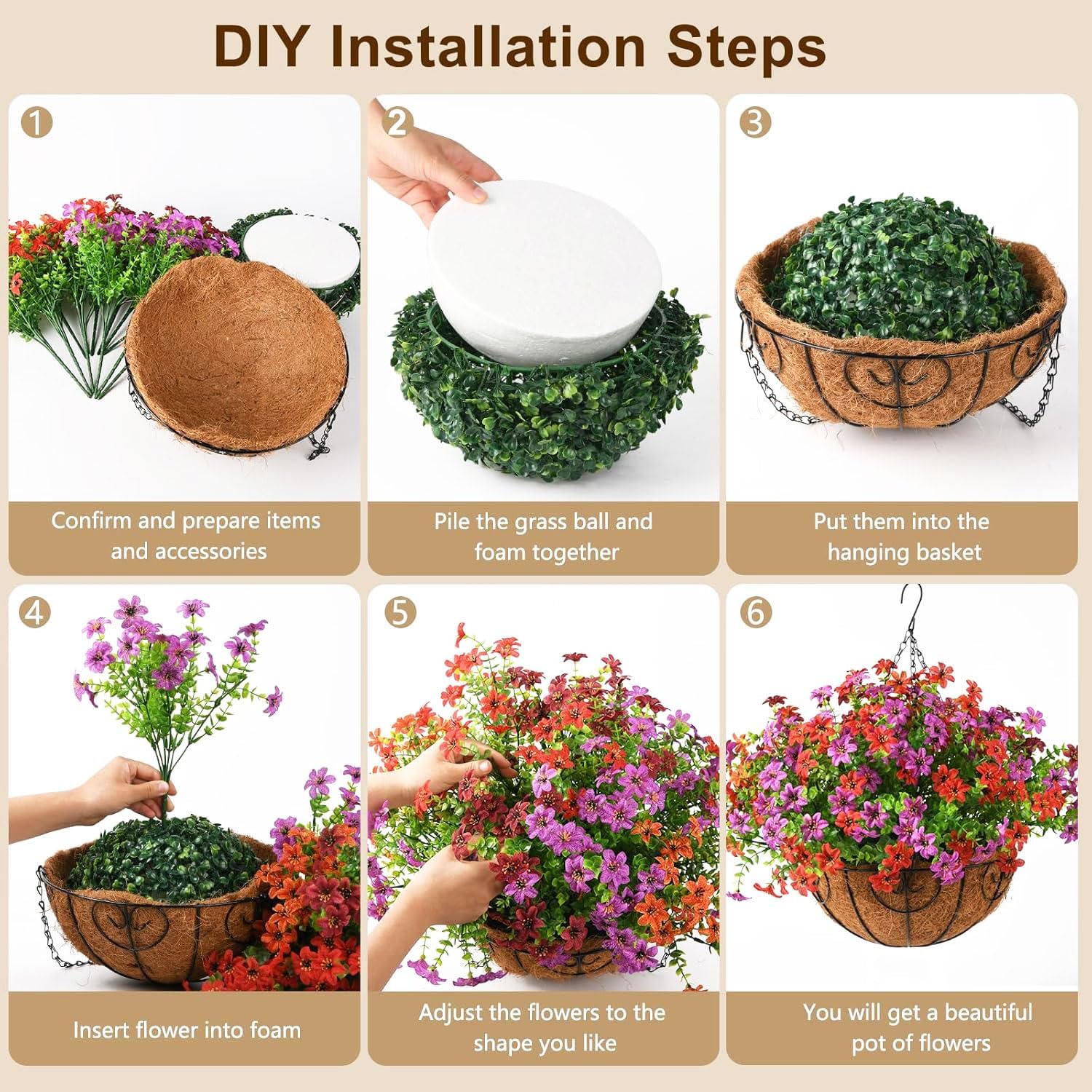 DIY Installation Steps

1

Confirm and prepare items and accessories

2

Pile the grass ball and foam together

3

Put them into the hanging basket

4

Insert flower into foam

5

Adjust the flowers to the shape you like

6

You will get a beautiful pot of flowers