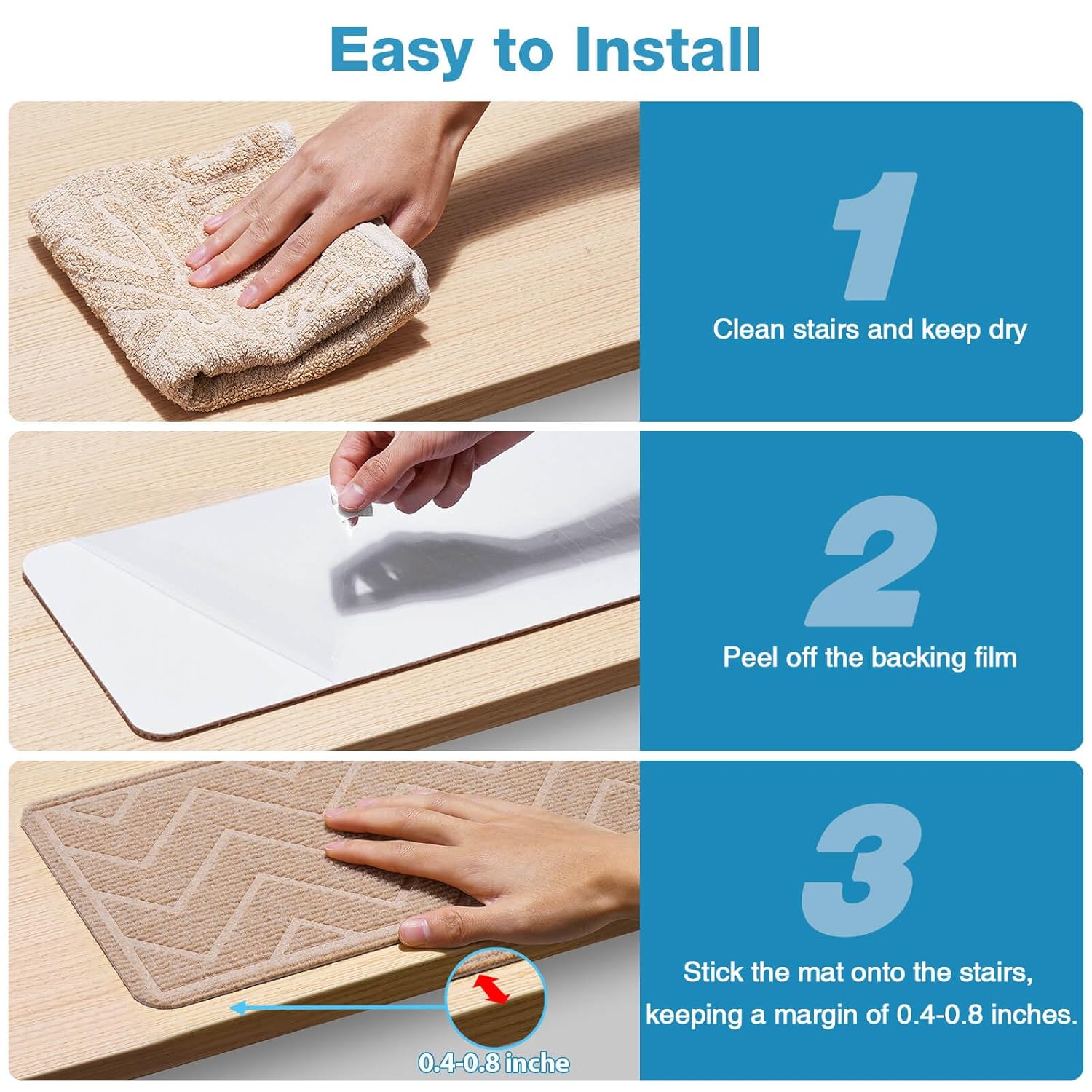 Easy to Install

1
Clean stairs and keep dry

2
Peel off the backing film

3
Stick the mat onto the stairs, keeping a margin of 0.4-0.8 inches.

0.4-0.8 inche