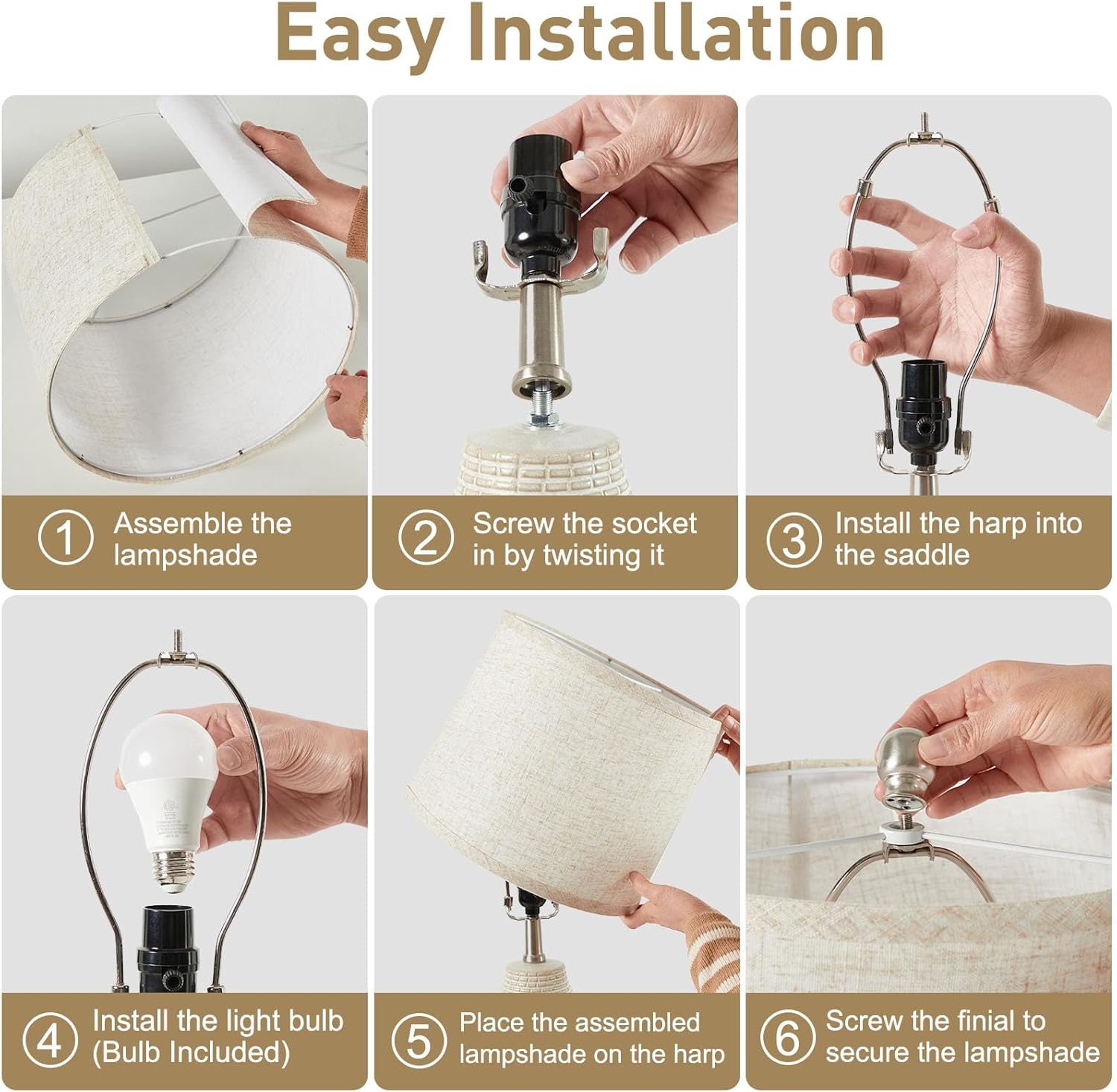 Easy Installation

1 Assemble the lampshade

2 Screw the socket in by twisting it

3 Install the harp into the saddle

4 Install the light bulb (Bulb Included)

5 Place the assembled lampshade on the harp

6 Screw the finial to secure the lampshade