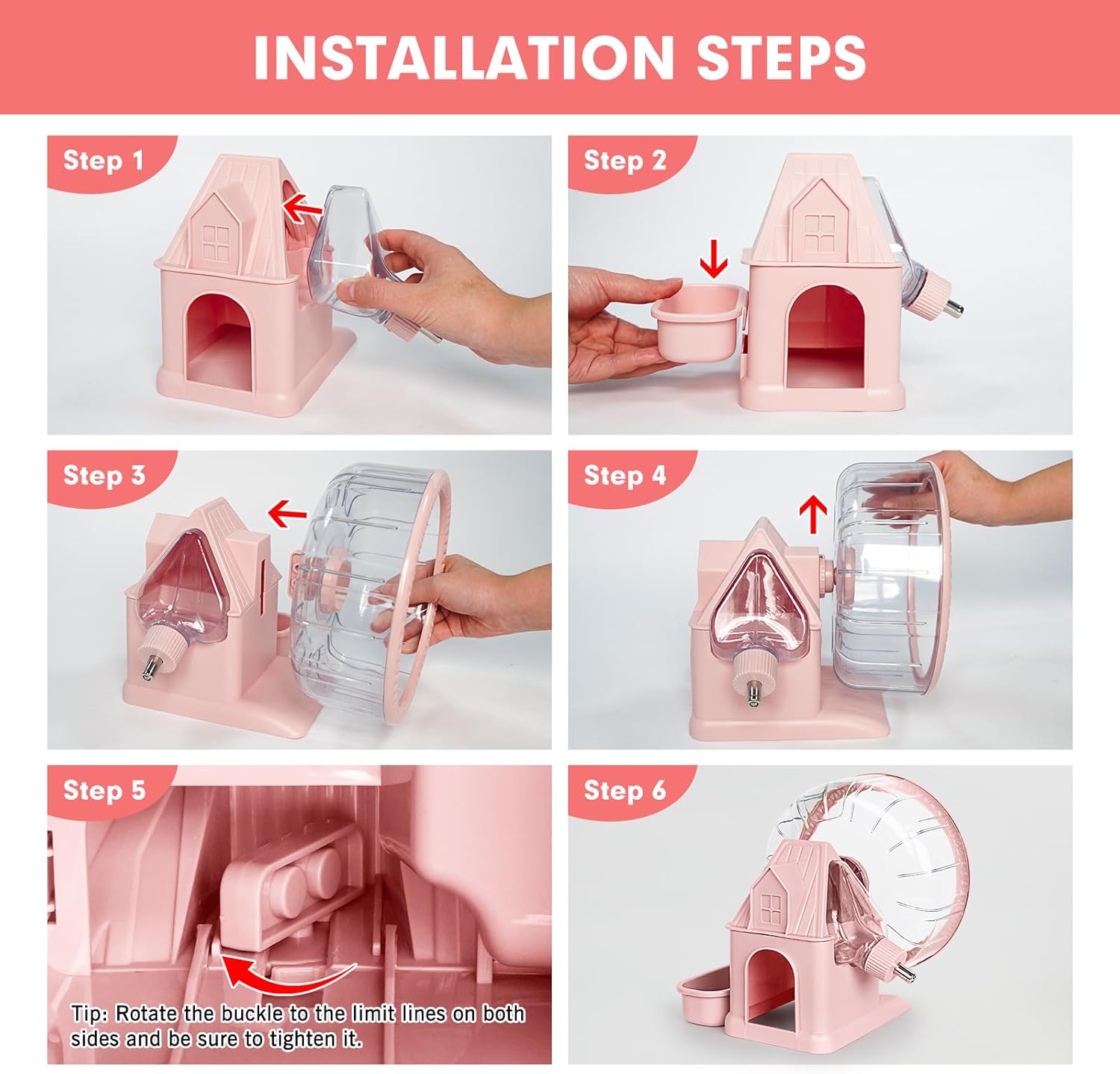 INSTALLATION STEPS

Step 1

Step 2

Step 3

Step 4

Step 5

Tip: Rotate the buckle to the limit lines on both sides and be sure to tighten it.

Step 6