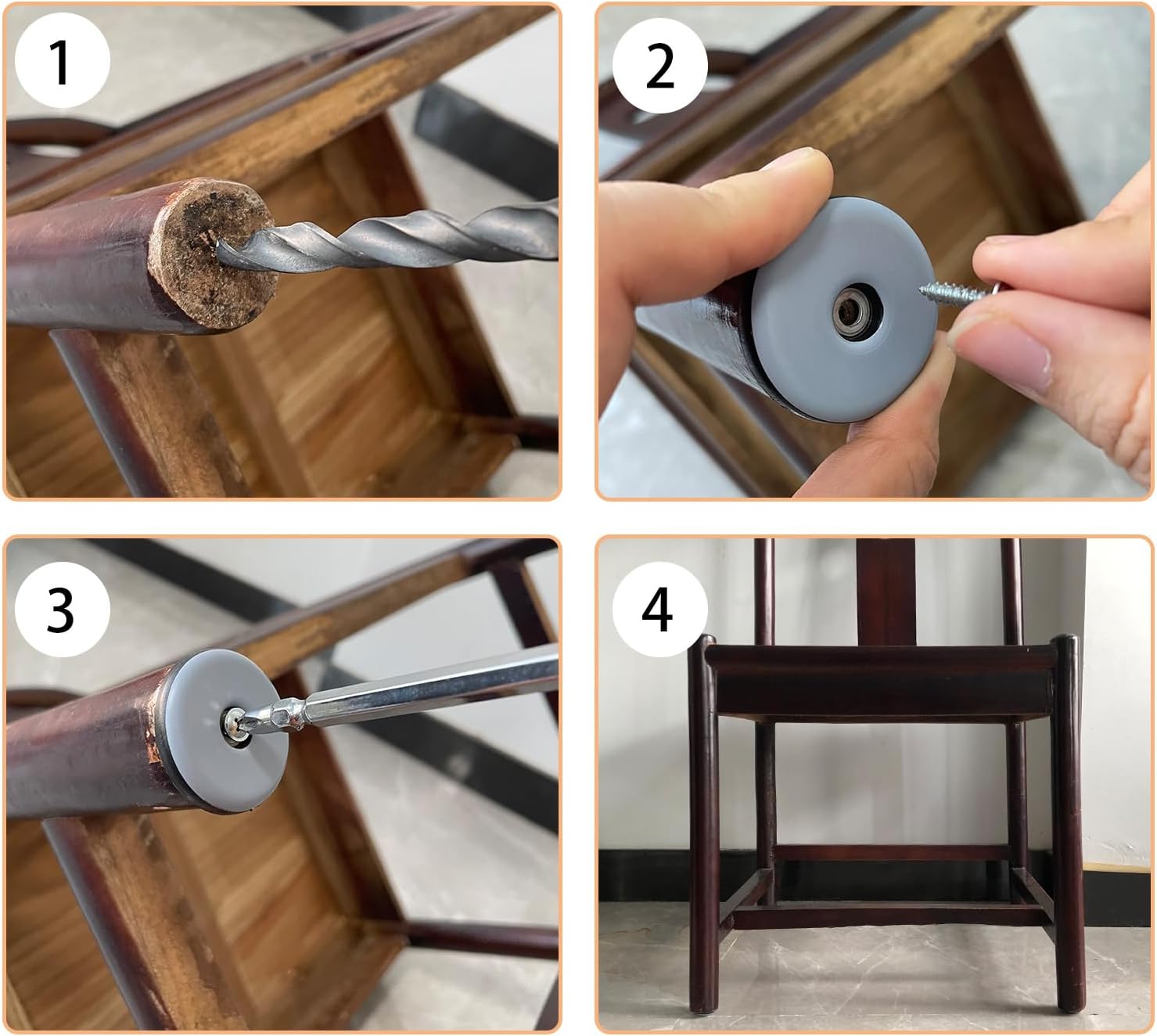 1

2

3

4