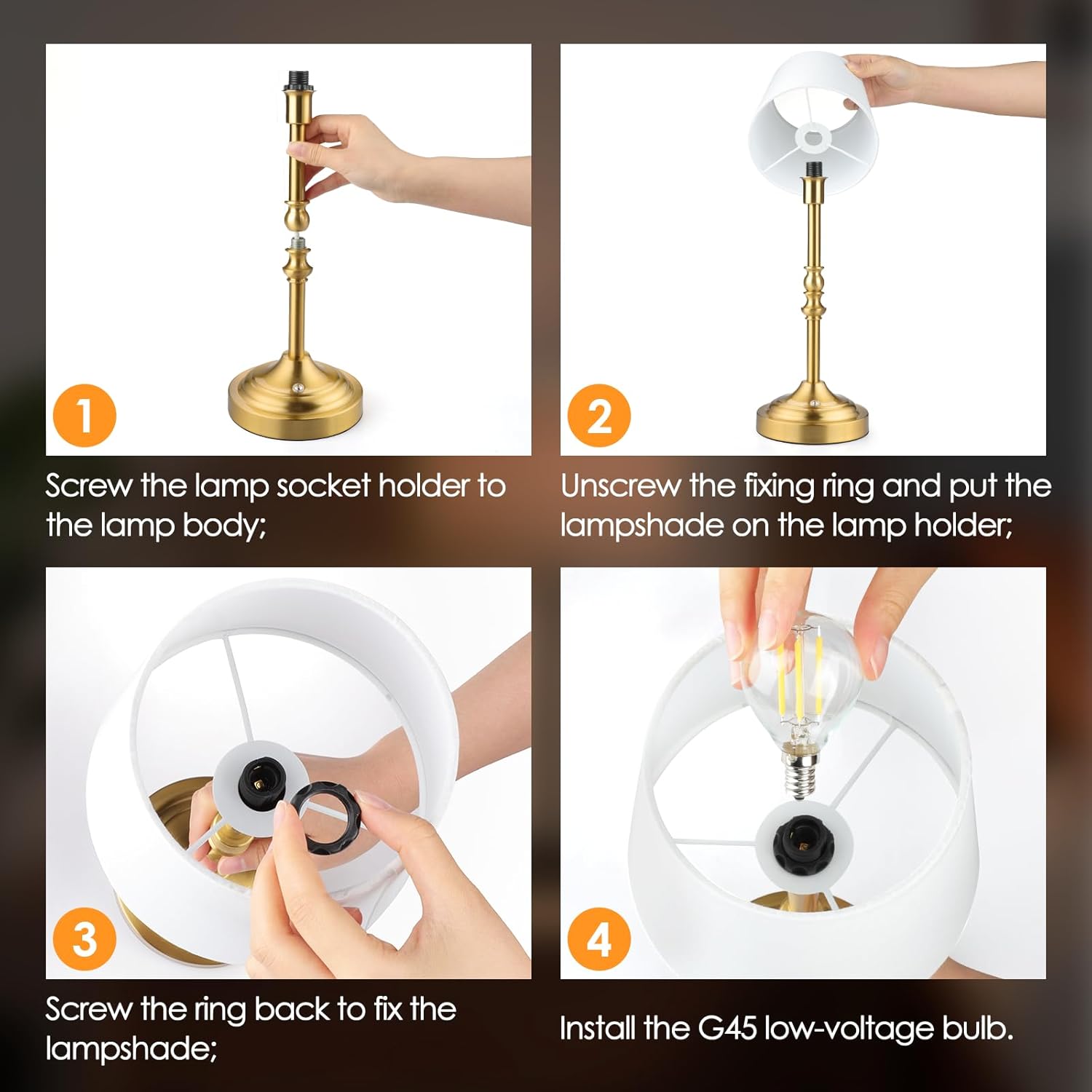 1

Screw the lamp socket holder to the lamp body;

2

Unscrew the fixing ring and put the lampshade on the lamp holder;

3

Screw the ring back to fix the lampshade;

4

Install the G45 low-voltage bulb.