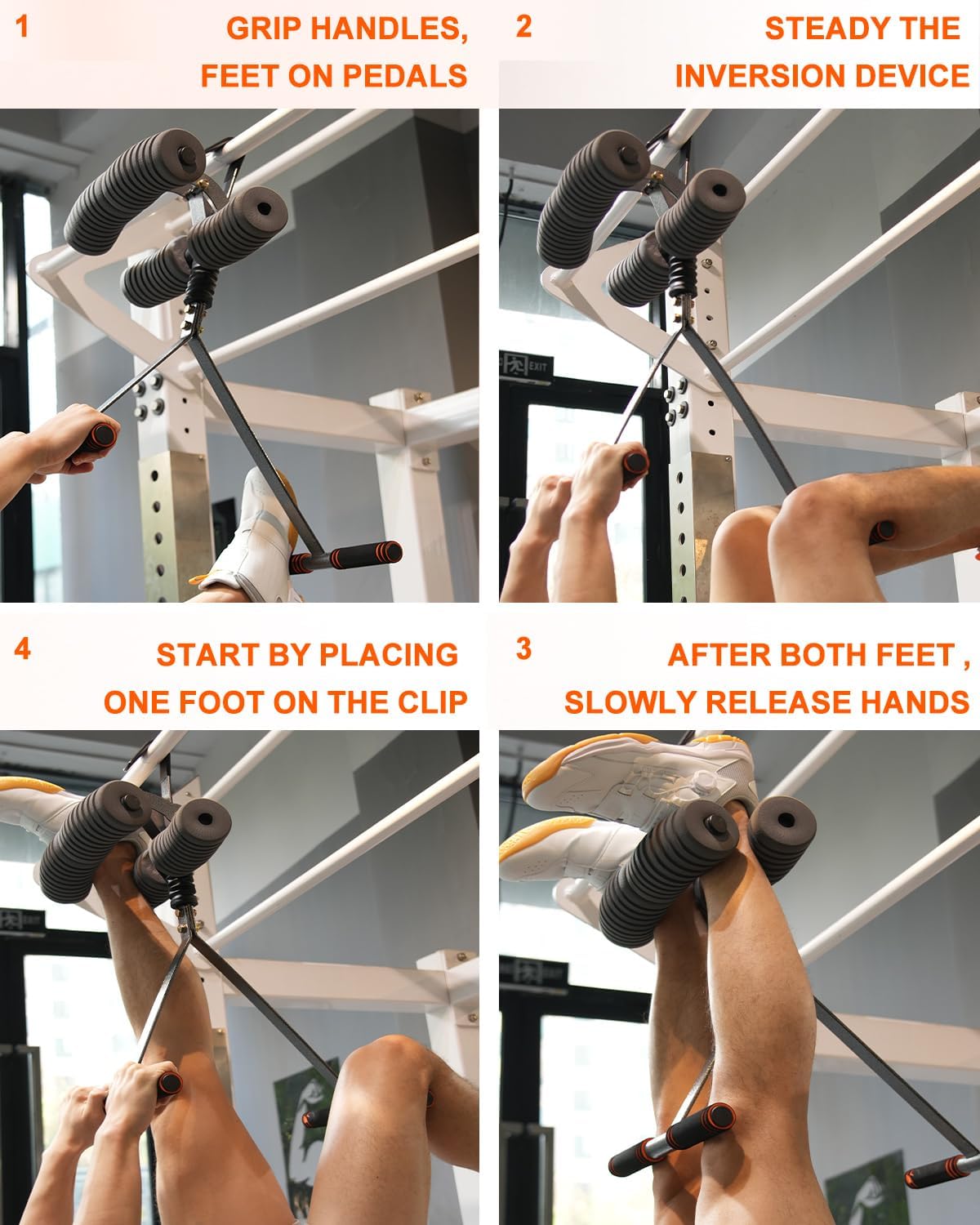 1

GRIP HANDLES, FEET ON PEDALS

2

STEADY THE INVERSION DEVICE

EXIT

4

START BY PLACING ONE FOOT ON THE CLIP

3

AFTER BOTH FEET , SLOWLY RELEASE HANDS