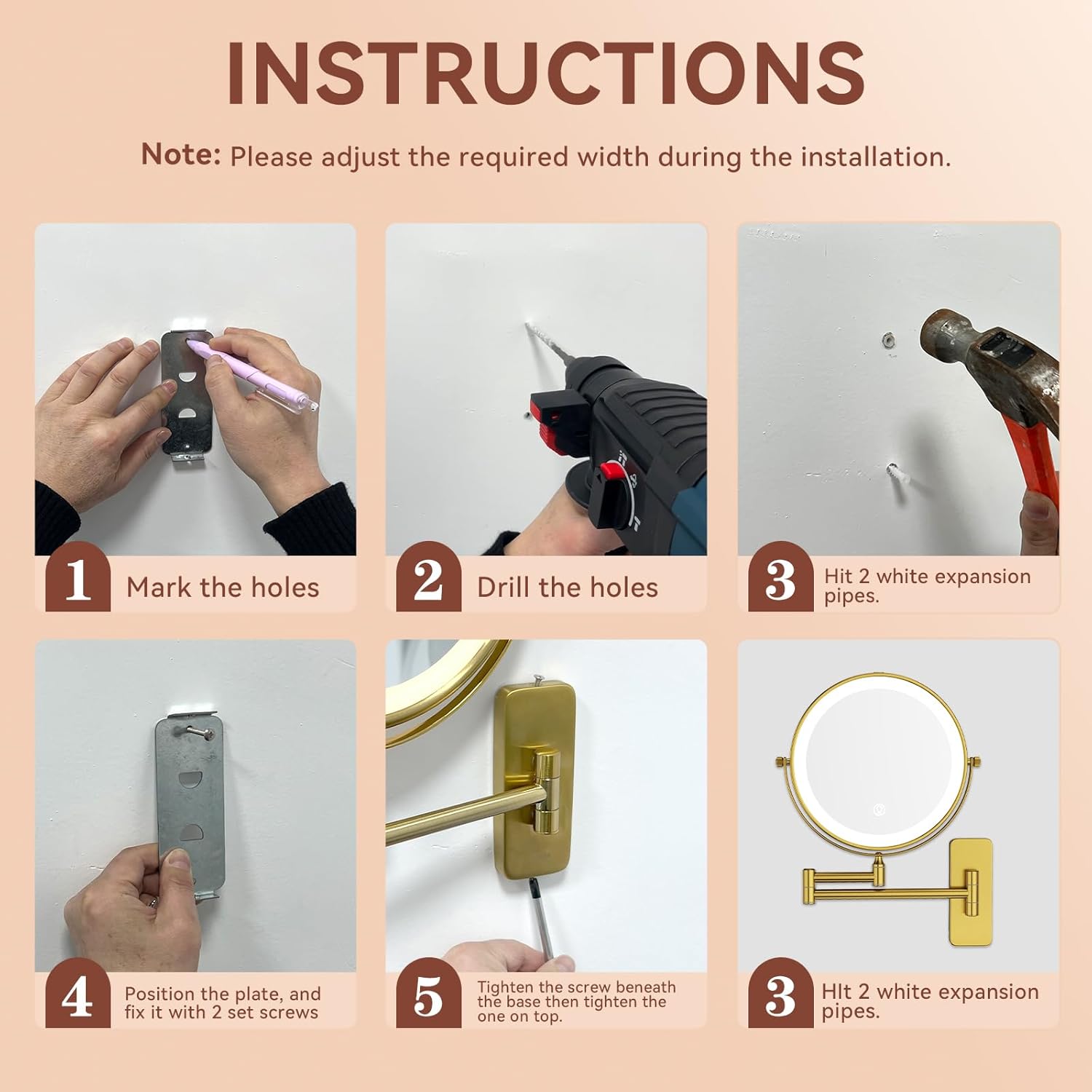 INSTRUCTIONS

Note: Please adjust the required width during the installation.

1 Mark the holes

2 Drill the holes

3 Hit 2 white expansion pipes.

4 Position the plate, and fix it with 2 set screws

5 Tighten the screw beneath the base then tighten the one on top.

3 HIt 2 white expansion pipes.