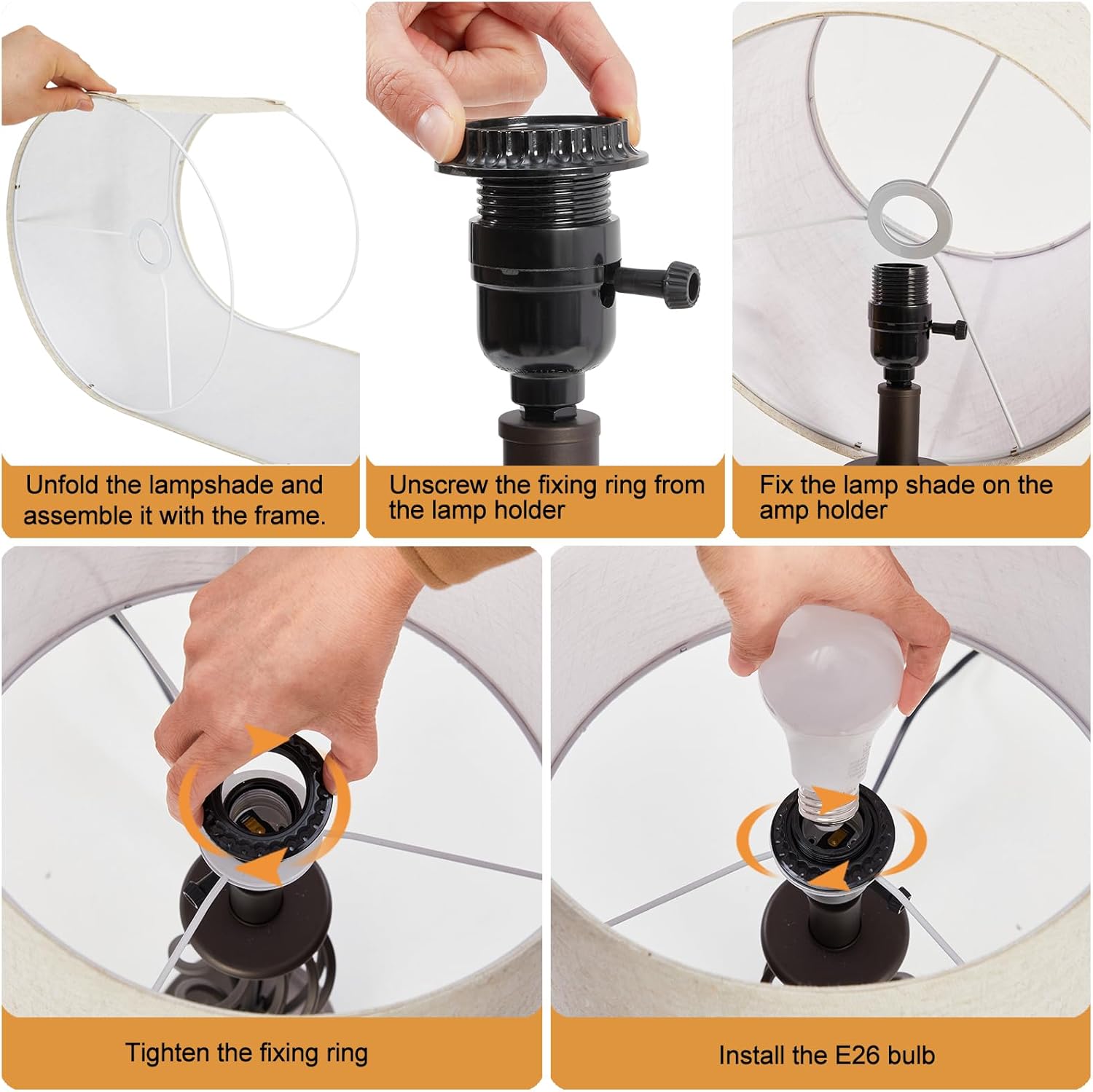 Unfold the lampshade and assemble it with the frame.

Unscrew the fixing ring from the lamp holder

Fix the lamp shade on the amp holder

Tighten the fixing ring

Install the E26 bulb