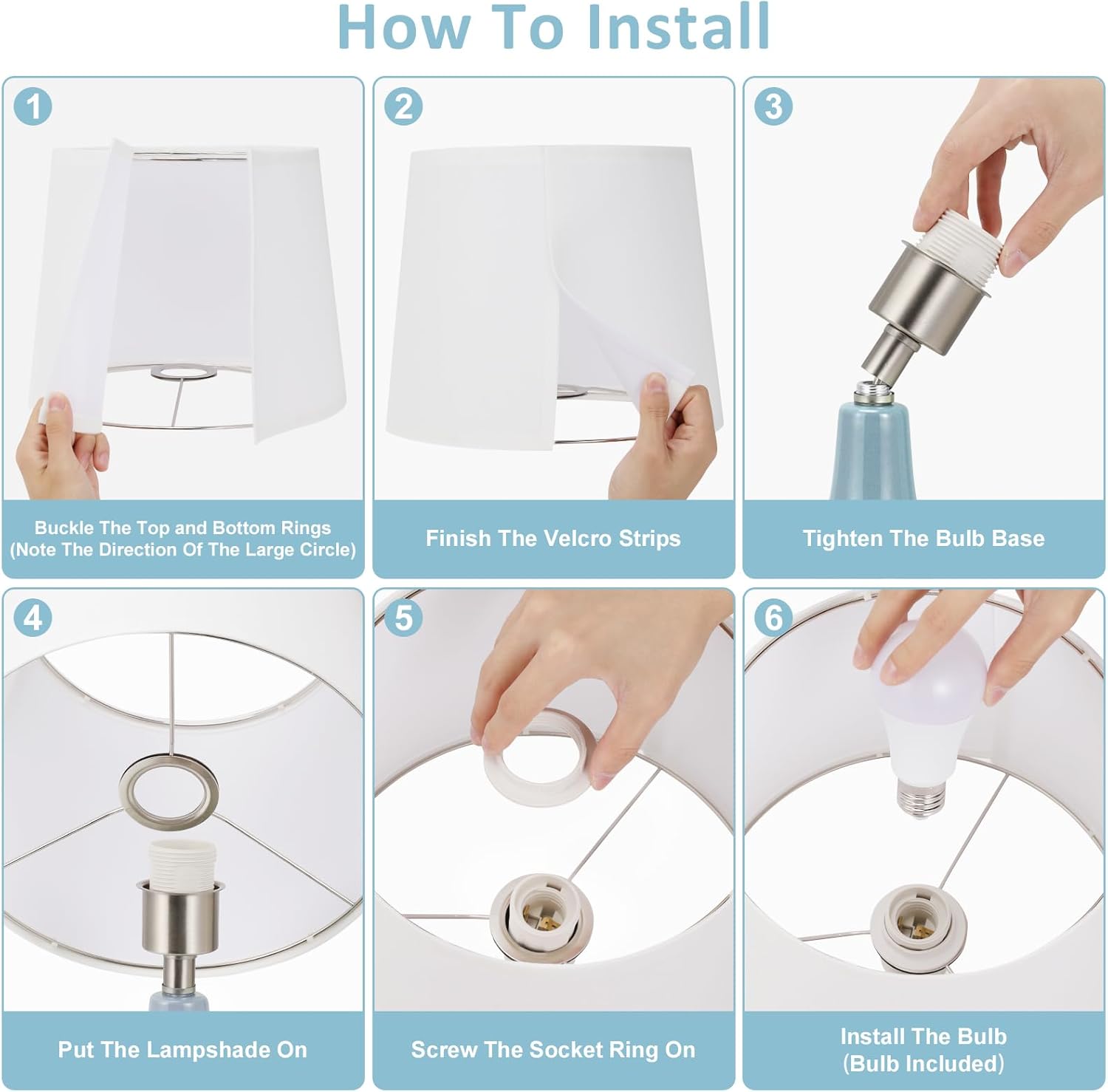 How To Install

1

Buckle The Top and Bottom Rings (Note The Direction Of The Large Circle)

2

Finish The Velcro Strips

3

Tighten The Bulb Base

4

Put The Lampshade On

5

Screw The Socket Ring On

6

Install The Bulb (Bulb Included)