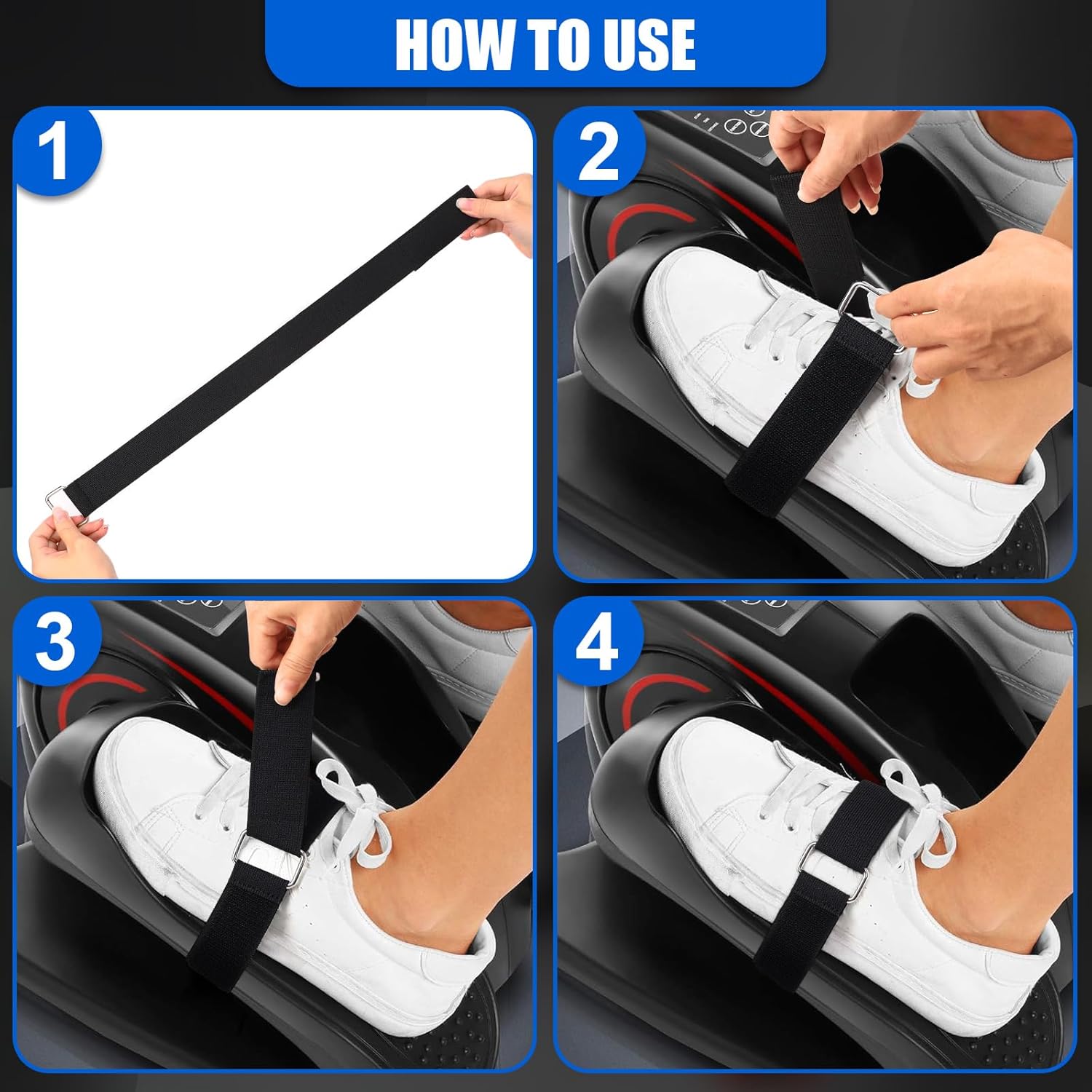 HOW TO USE

1

2

3

4