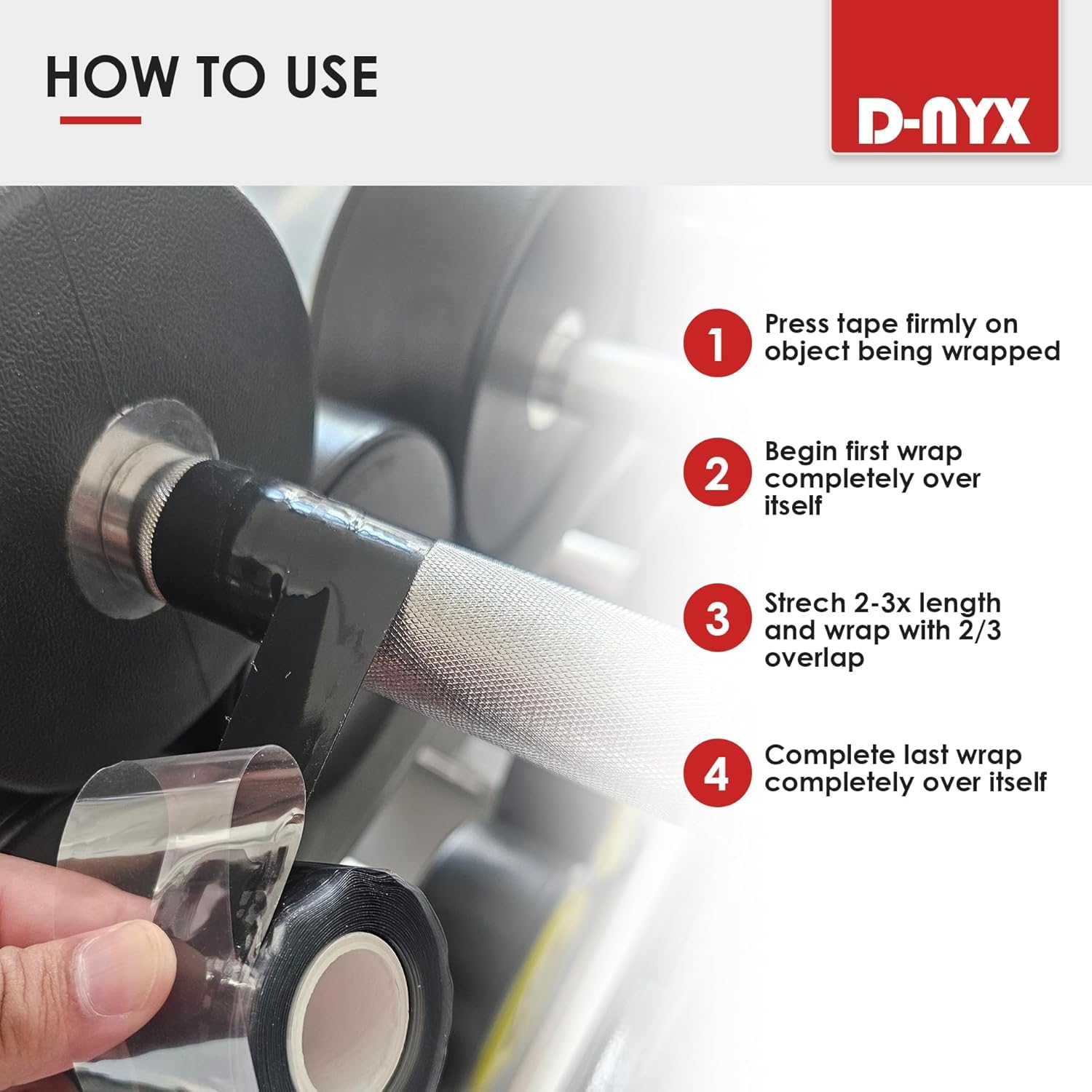 HOW TO USE

D-NYX

1 Press tape firmly on object being wrapped

2 Begin first wrap completely over itself

3 Strech 2-3x length and wrap with 2/3 overlap

4 Complete last wrap completely over itself