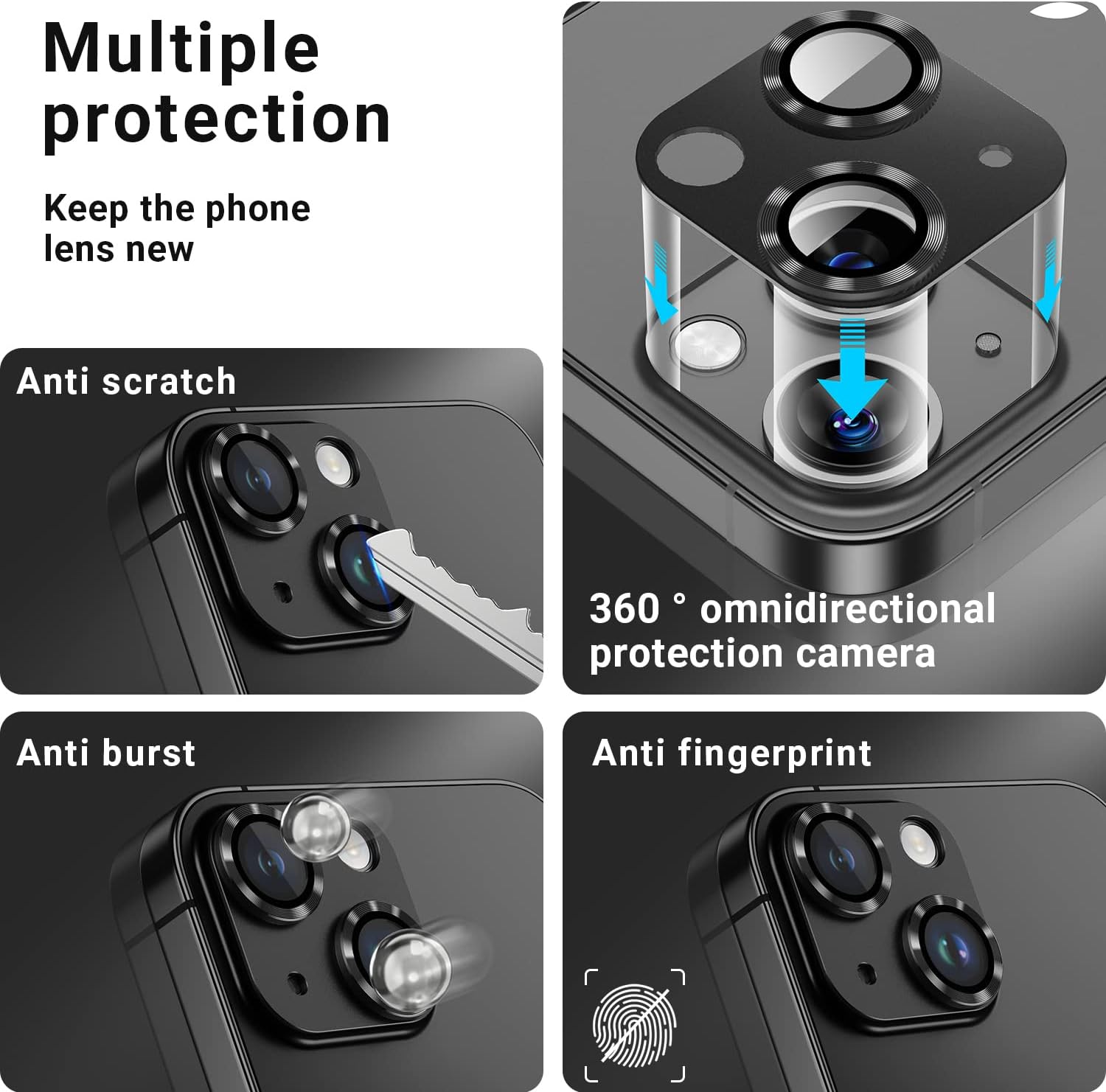 Multiple protection

Keep the phone lens new

Anti scratch

360 ° omnidirectional protection camera

Anti burst

Anti fingerprint