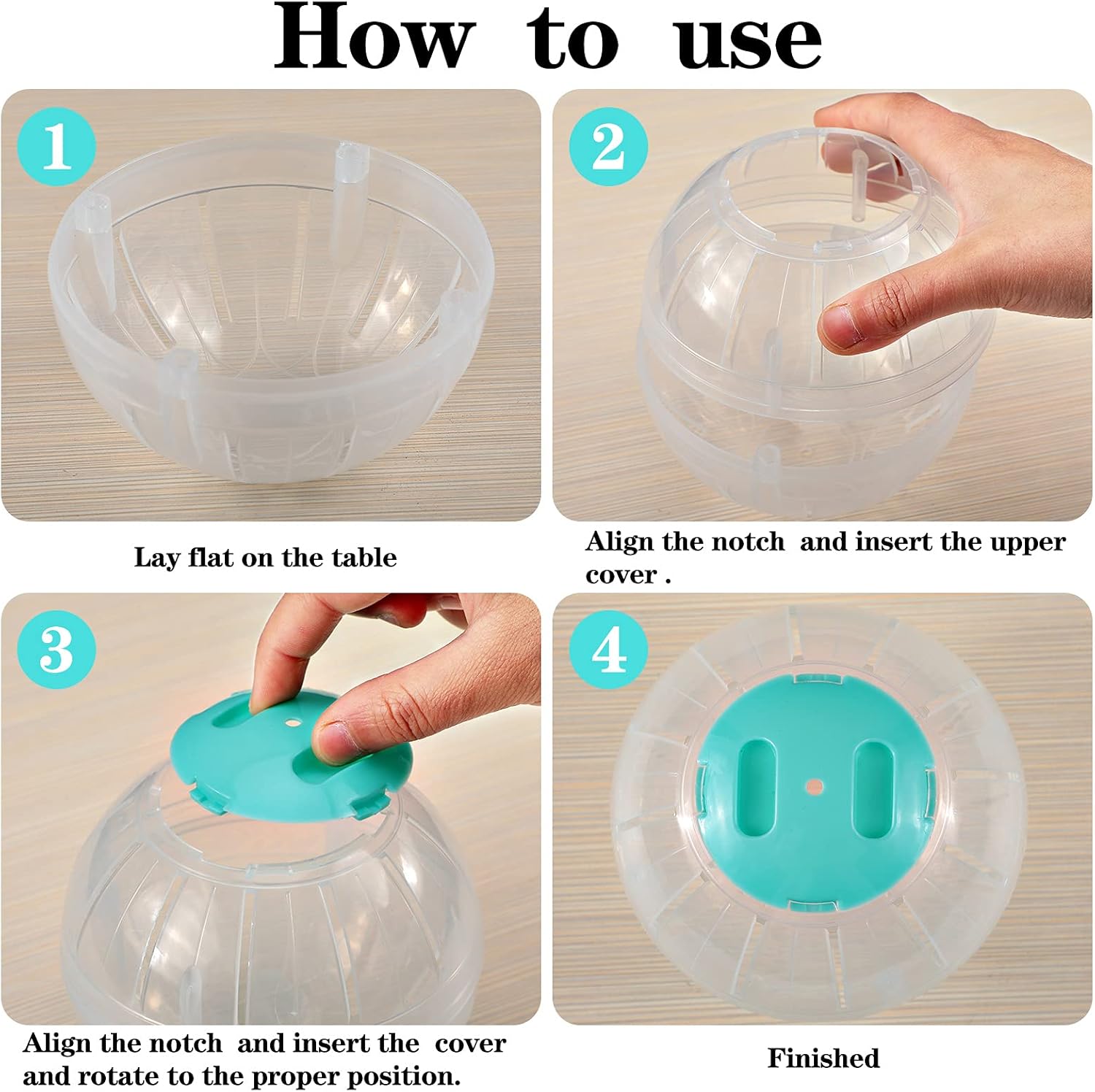 How to use

1

Lay flat on the table

2

Align the notch and insert the upper cover .

3

Align the notch and insert the cover and rotate to the proper position.

4

Finished