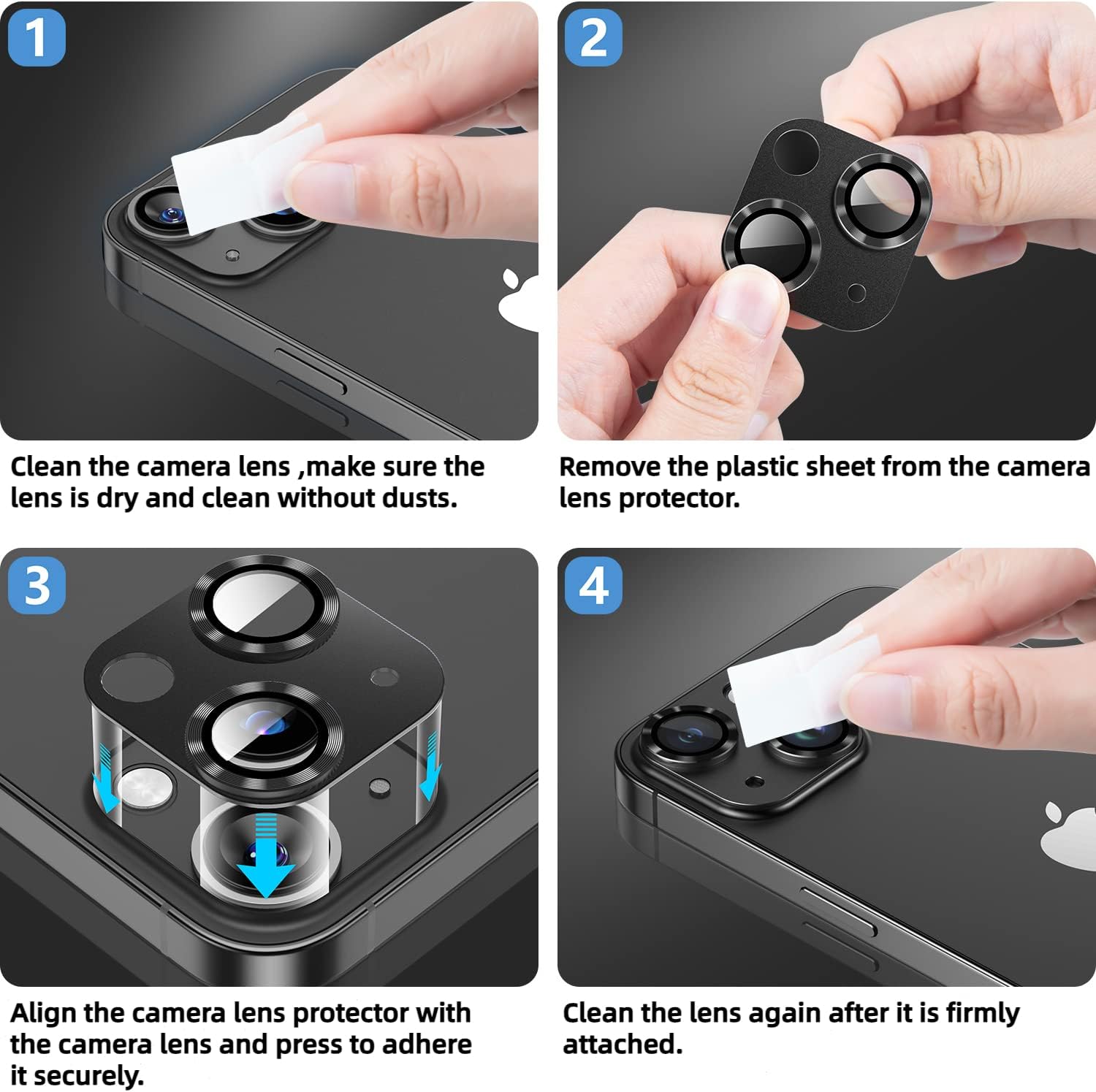 1

Clean the camera lens ,make sure the lens is dry and clean without dusts.

2

Remove the plastic sheet from the camera lens protector.

3

Align the camera lens protector with the camera lens and press to adhere it securely.

4

Clean the lens again after it is firmly attached.