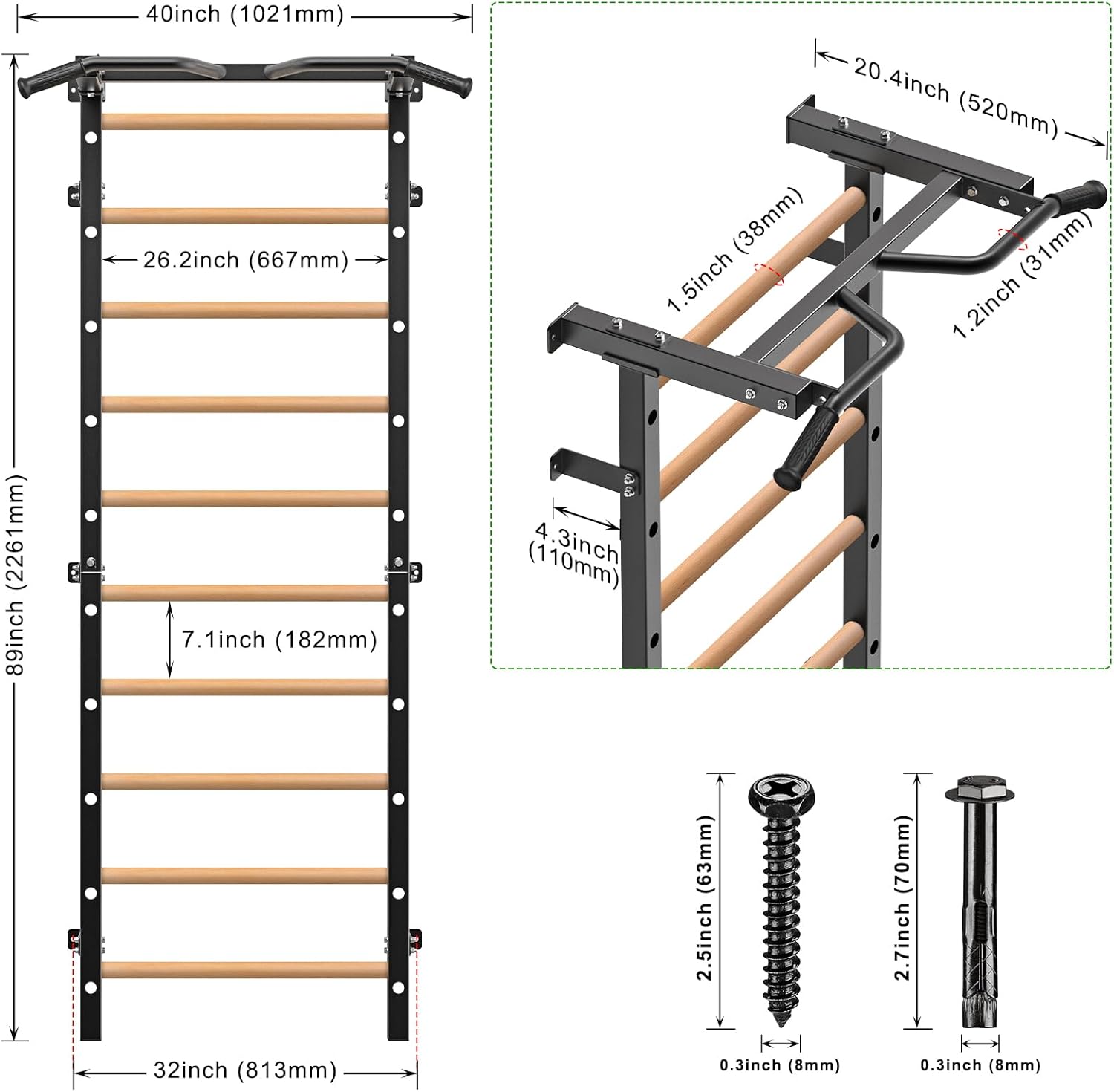 40inch (1021mm)

89inch (2261mm)

26.2inch (667mm)

7.1inch (182mm)

32inch (813mm)

20.4inch (520mm)

1.5inch (38mm)

1.2inch (31mm)

4.3inch (110mm)

2.5inch (63mm)

0.3inch (8mm)

2.7inch (70mm)

0.3inch (8mm)