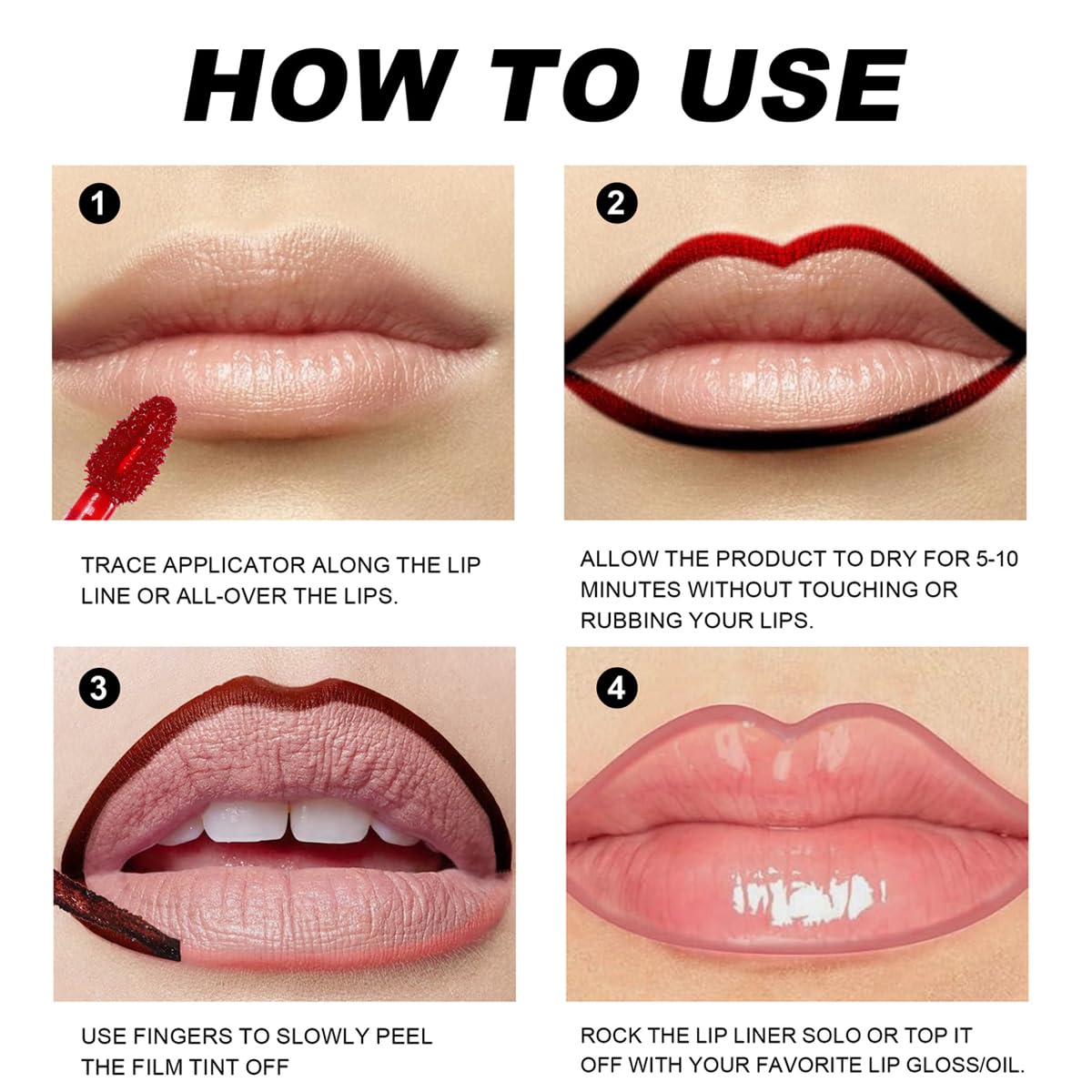 HOW TO USE

1

TRACE APPLICATOR ALONG THE LIP LINE OR ALL-OVER THE LIPS.

2

ALLOW THE PRODUCT TO DRY FOR 5-10 MINUTES WITHOUT TOUCHING OR RUBBING YOUR LIPS.

3

USE FINGERS TO SLOWLY PEEL THE FILM TINT OFF

4

ROCK THE LIP LINER SOLO OR TOP IT OFF WITH YOUR FAVORITE LIP GLOSS/OIL.