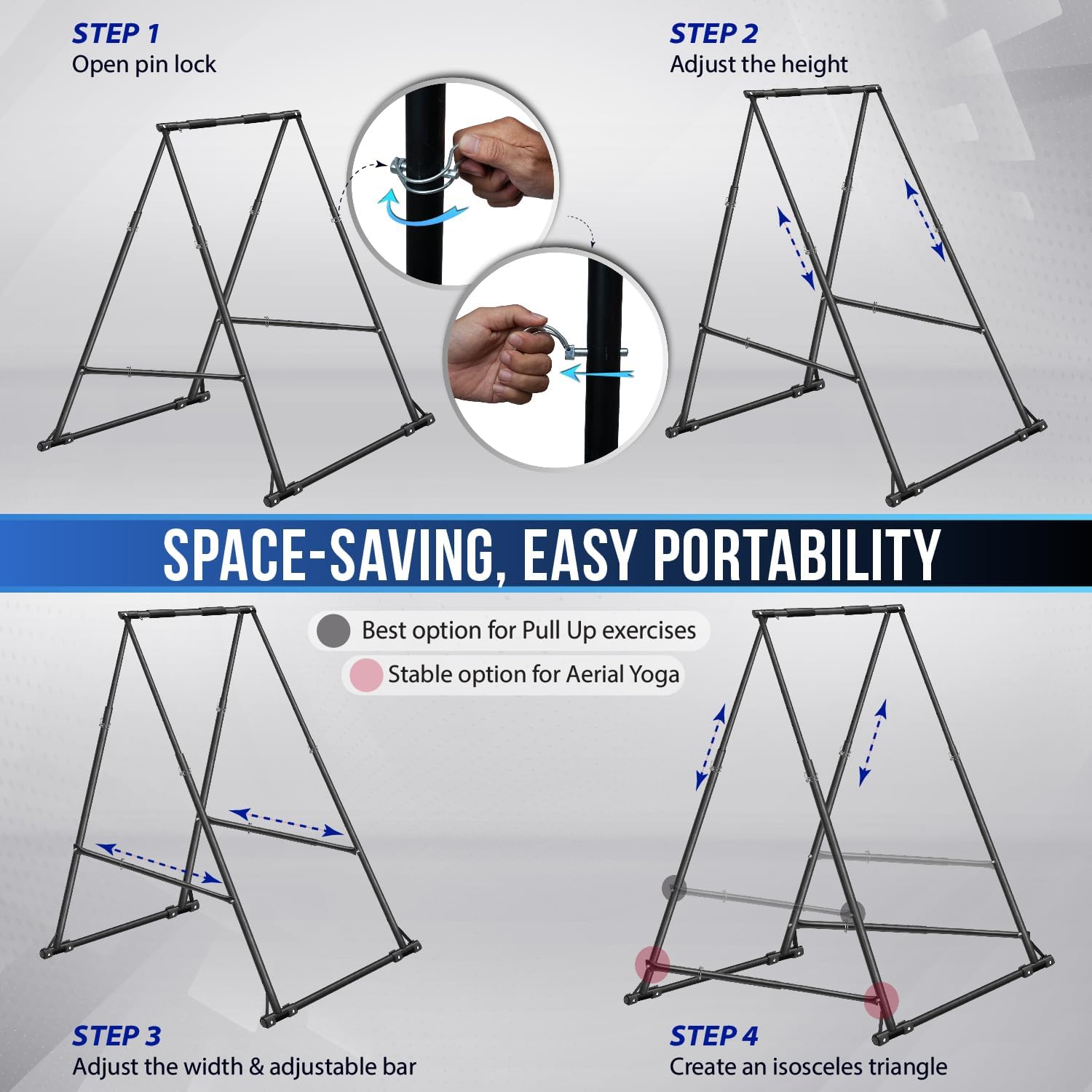 STEP 1
Open pin lock

STEP 2
Adjust the height

SPACE-SAVING, EASY PORTABILITY

Best option for Pull Up exercises

Stable option for Aerial Yoga

STEP 3
Adjust the width & adjustable bar

STEP 4
Create an isosceles triangle