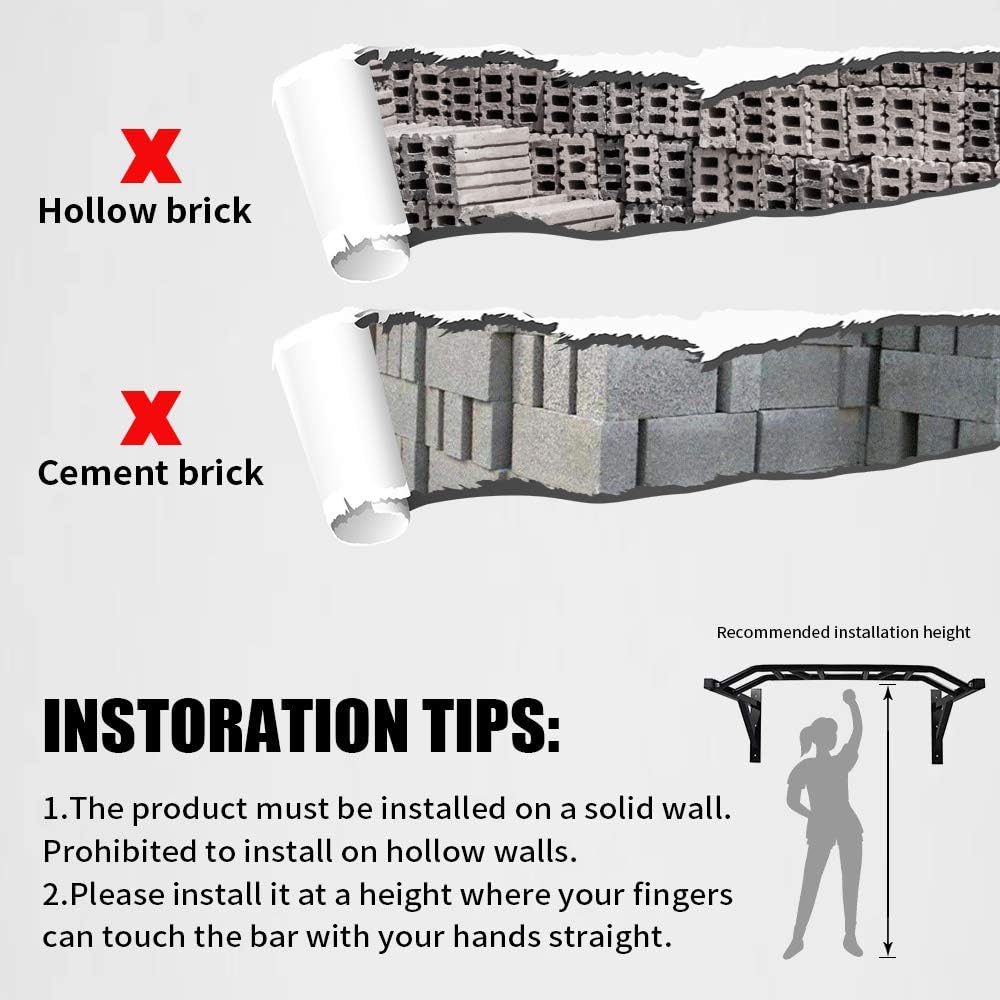 X
Hollow brick

X
Cement brick

Recommended installation height

INSTORATION TIPS:

1.The product must be installed on a solid wall. Prohibited to install on hollow walls.
2.Please install it at a height where your fingers can touch the bar with your hands straight.